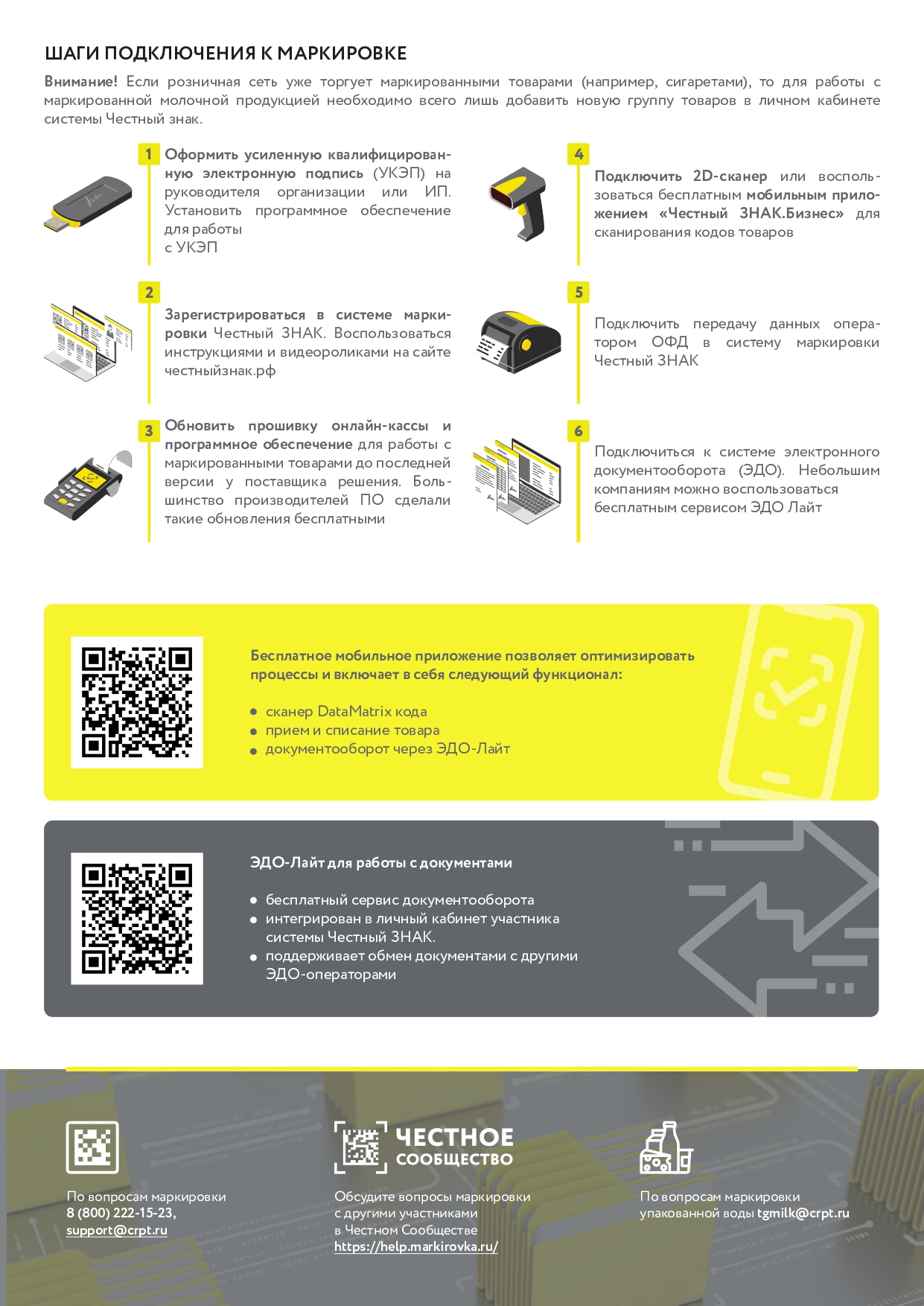 ШАГИ ПОДКЛЮЧЕНИЯ К МАРКИРОВКЕ

Внимание! Если розничная сеть уже торгует маркированными товарами (например, сигаретами), то для работы с маркированной молочной продукцией необходимо всего лишь добавить новую группу товаров в личном кабинете системы Честный знак.

1 Оформить усиленную квалифицированную электронную подпись (УКЭП) на руководителя организации или ИП. Установить программное обеспечение для работы с УКЭП

2 Зарегистрироваться в системе маркировки Честный ЗНАК. Воспользоваться инструкциями и видеороликами на сайте честныйзнак.рф

3 Обновить прошивку онлайн-кассы и программное обеспечение для работы с маркированными товарами до последней версии у поставщика решения. Большинство производителей ПО сделали такие обновления бесплатными

4 Подключить 2D-сканер или воспользоваться бесплатным мобильным приложением «Честный ЗНАК.Бизнес» для сканирования кодов товаров

5 Подключить передачу данных оператором ОФД в систему маркировки Честный ЗНАК

6 Подключиться к системе электронного документооборота (ЭДО). Небольшим компаниям можно воспользоваться бесплатным сервисом ЭДО Лайт

Бесплатное мобильное приложение позволяет оптимизировать процессы и включает в себя следующий функционал:

• сканер DataMatrix кода
• прием и списание товара
• документооборот через ЭДО-Лайт

ЭДО-Лайт для работы с документами

• бесплатный сервис документооборота
• интегрирован в личный кабинет участника системы Честный ЗНАК.
• поддерживает обмен документами с другими ЭДО-операторами

По вопросам маркировки
8 (800) 222-15-23,
support@crpt.ru

ЧЕСТНОЕ СООБЩЕСТВО

Обсудите вопросы маркировки с другими участниками в Честном Сообществе
https://help.markirovka.ru/

По вопросам маркировки упакованной воды tgmilk@crpt.ru