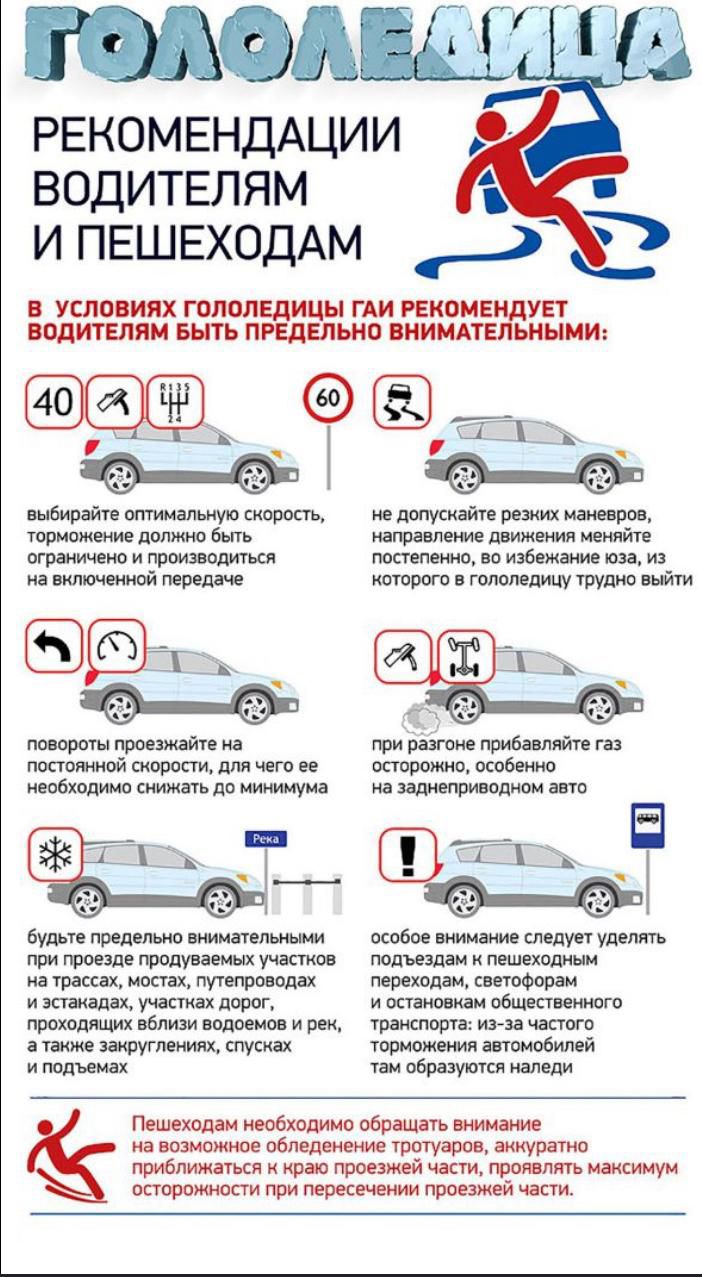 ГОЛОЛЕДИЦА

РЕКОМЕНДАЦИИ ВОДИТЕЛЯМ И ПЕШЕХОДАМ

В УСЛОВИЯХ ГОЛОЛЕДИЦЫ ГАИ РЕКОМЕНДУЕТ ВОДИТЕЛЯМ БЫТЬ ПРЕДЕЛЬНО ВНИМАТЕЛЬНЫМИ:

40

R 1 3 5
2 4

60

выбирайте оптимальную скорость, торможение должно быть ограничено и производиться на включенной передаче

не допускайте резких маневров, направление движения меняйте постепенно, во избежание юза, из которого в гололедицу трудно выйти

повороты проезжайте на постоянной скорости, для чего ее необходимо снижать до минимума

при разгоне прибавляйте газ осторожно, особенно на заднеприводном авто

Река

будьте предельно внимательными при проезде продуваемых участков на трассах, мостах, путепроводах и эстакадах, участках дорог, проходящих вблизи водоемов и рек, а также закруглениях, спусках и подъемах

особое внимание следует уделять подъездам к пешеходным переходам, светофорам и остановкам общественного транспорта: из-за частого торможения автомобилей там образуются наледи

Пешеходам необходимо обращать внимание на возможное обледенение тротуаров, аккуратно приближаться к краю проезжей части, проявлять максимум осторожности при пересечении проезжей части.