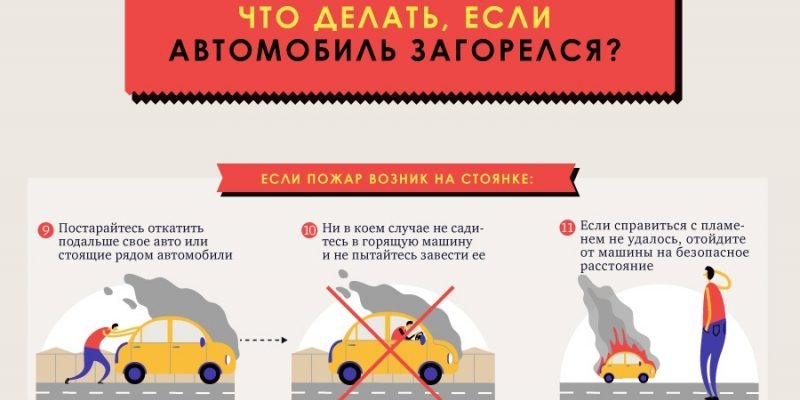 ЧТО ДЕЛАТЬ, ЕСЛИ АВТОМОБИЛЬ ЗАГОРЕЛСЯ?

ЕСЛИ ПОЖАР ВОЗНИК НА СТОЯНКЕ:

9 Постарайтесь откатить подальше свое авто или стоящие рядом автомобили

10 Ни в коем случае не садитесь в горящую машину и не пытайтесь завести ее

11 Если справиться с пламенем не удалось, отойдите от машины на безопасное расстояние